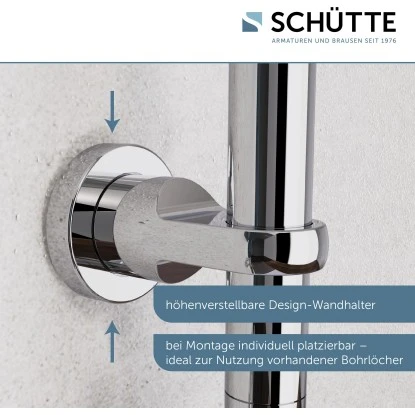 SCHÜTTE
ARMATUREN UND BRAUSEN SEIT 1976

höhenverstellbare Design-Wandhalter

bei Montage individuell platzierbar – ideal zur Nutzung vorhandener Bohrlöcher